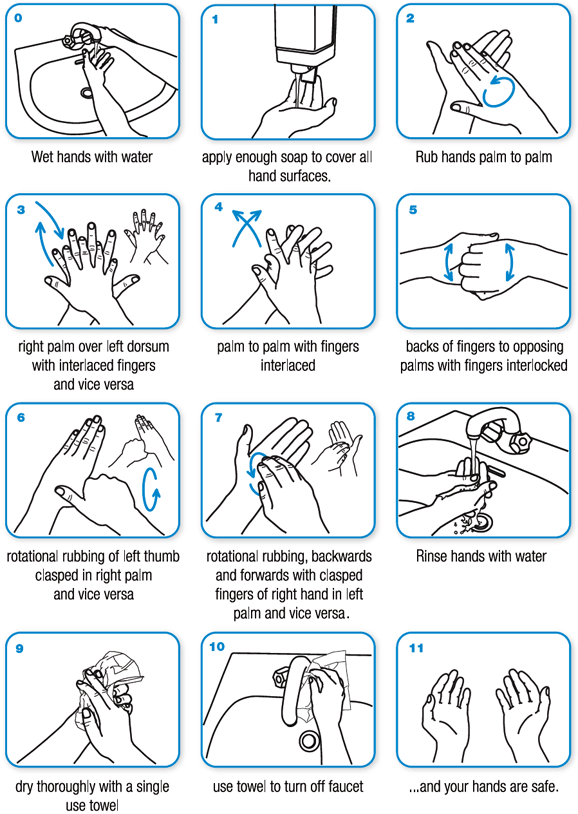 0

Wet hands with water

1

apply enough soap to cover all hand surfaces.

2

Rub hands palm to palm

3

right palm over left dorsum with interlaced fingers and vice versa

4

palm to palm with fingers interlaced

5

backs of fingers to opposing palms with fingers interlocked

6

rotational rubbing of left thumb clasped in right palm and vice versa

7

rotational rubbing, backwards and forwards with clasped fingers of right hand in left palm and vice versa.

8

Rinse hands with water

9

dry thoroughly with a single use towel

10

use towel to turn off faucet

11

...and your hands are safe.